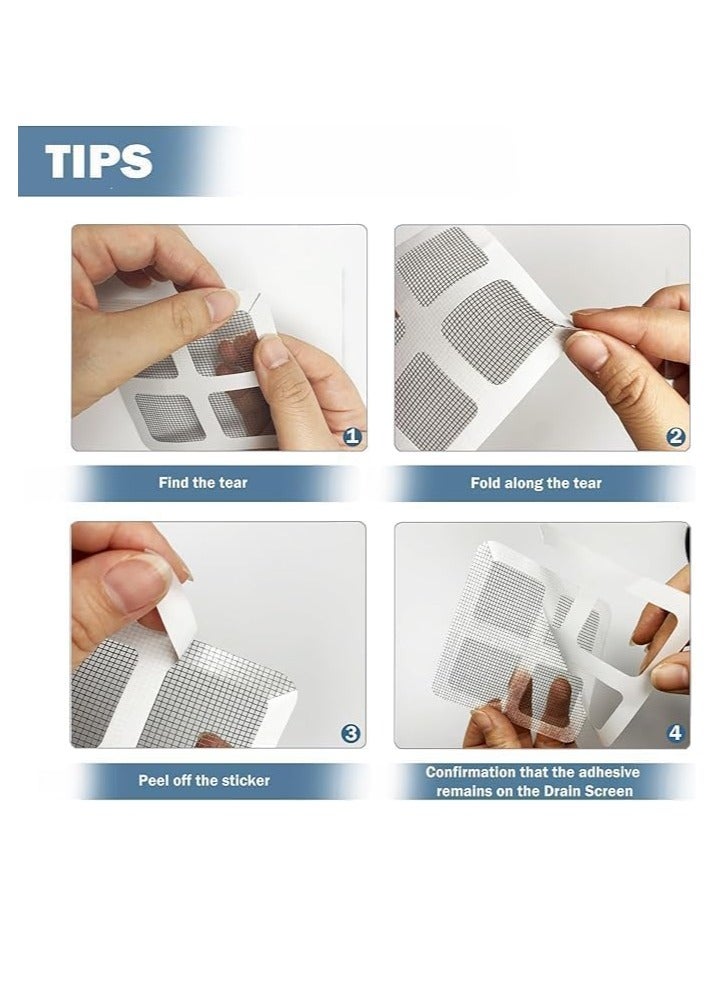 TIPS

1

Find the tear

2

Fold along the tear

3

Peel off the sticker

4

Confirmation that the adhesive remains on the Drain Screen